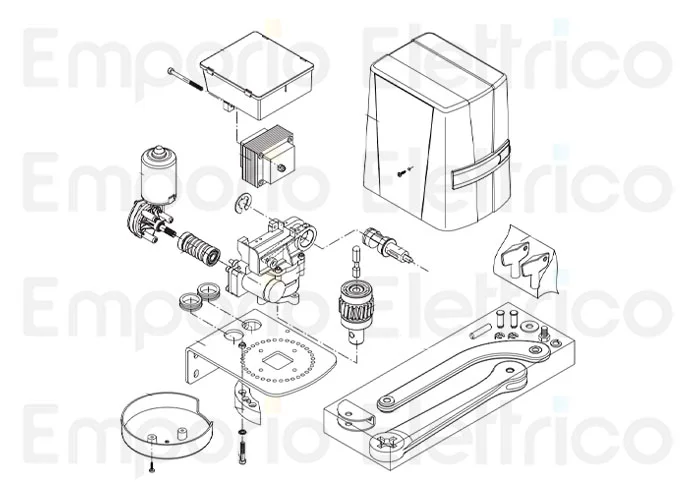 Emporio Elettrico
Emporio Elettrico
Emporio Elettrico
Emporio Elettrico