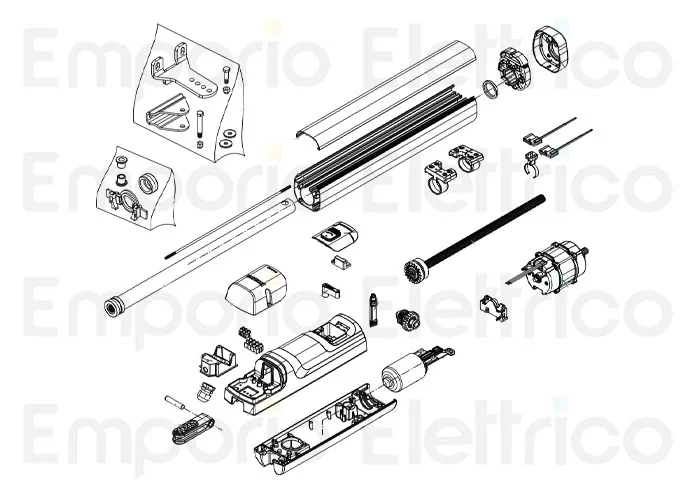 Emporio Elettrico
Emporio Elettrico
Emporio Elettrico
Emporio Elettrico