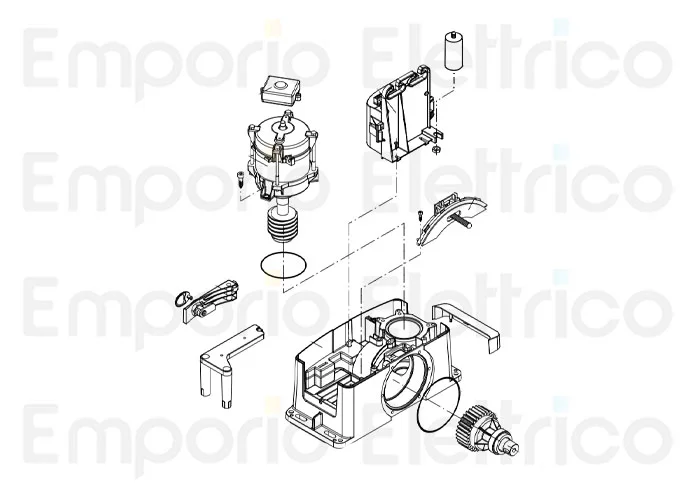 Emporio Elettrico
Emporio Elettrico
Emporio Elettrico
Emporio Elettrico